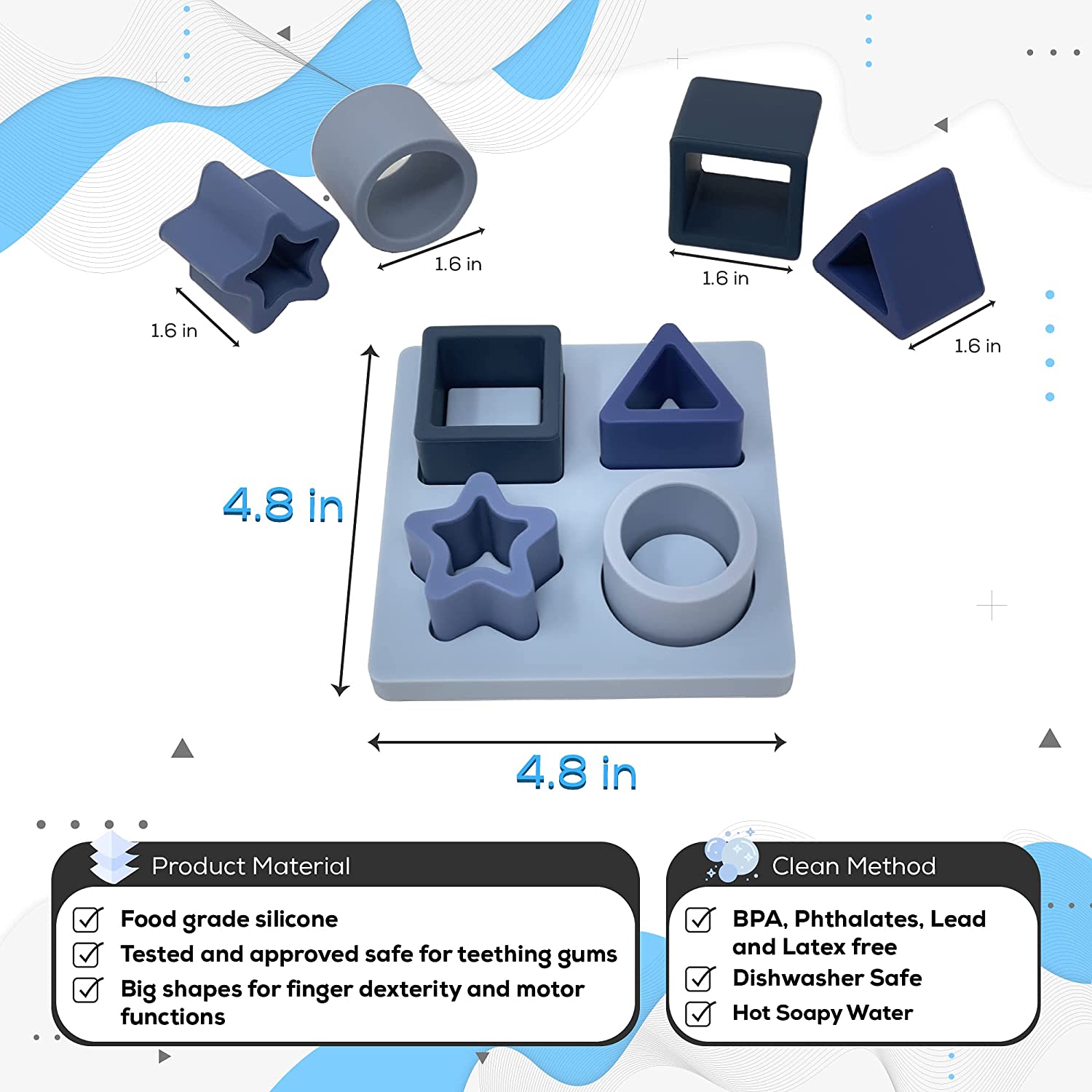 1.6 in

1.6 in

1.6 in

1.6 in

4.8 in

4.8 in

Product Material

Food grade silicone

Tested and approved safe for teething gums

Big shapes for finger dexterity and motor functions

Clean Method

BPA, Phthalates, Lead and Latex free

Dishwasher Safe

Hot Soapy Water